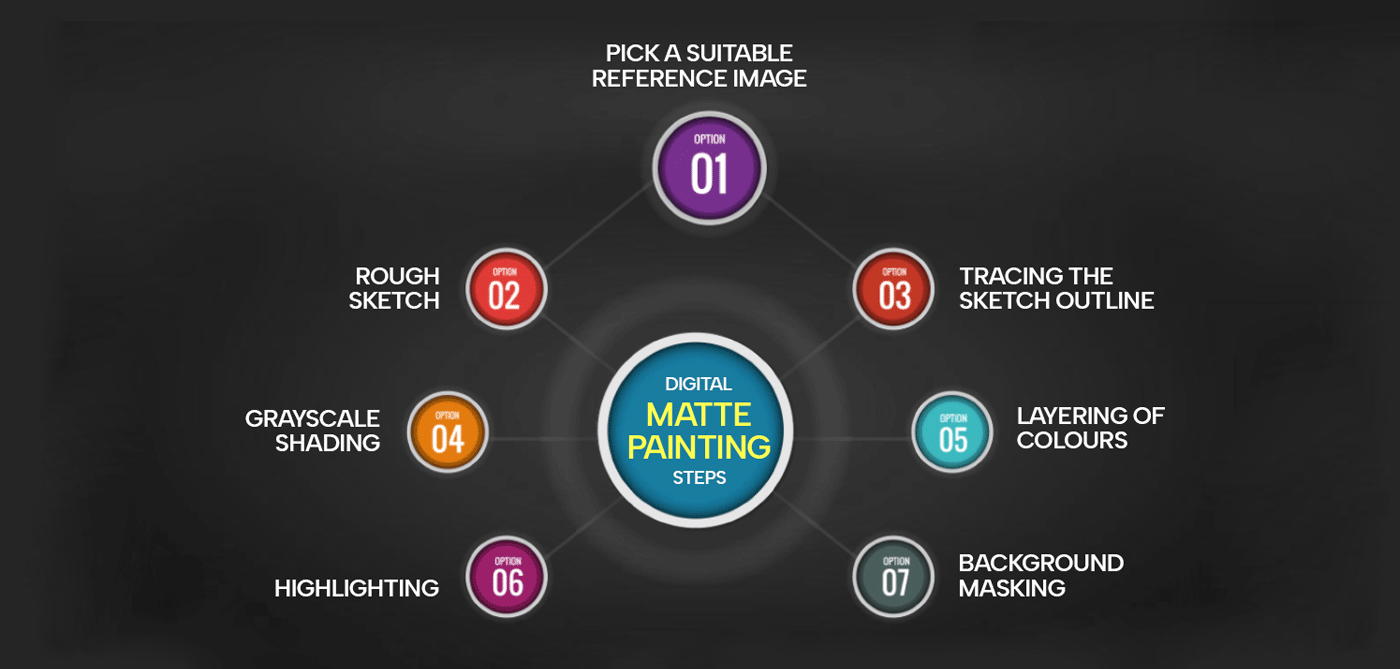 PICK A SUITABLE REFERENCE IMAGE

OPTION
01

ROUGH SKETCH

OPTION
02

OPTION
03

TRACING THE SKETCH OUTLINE

DIGITAL
MATTE PAINTING
STEPS

GRAYSCALE SHADING

OPTION
04

OPTION
05

LAYERING OF COLOURS

HIGHLIGHTING

OPTION
06

OPTION
07

BACKGROUND MASKING